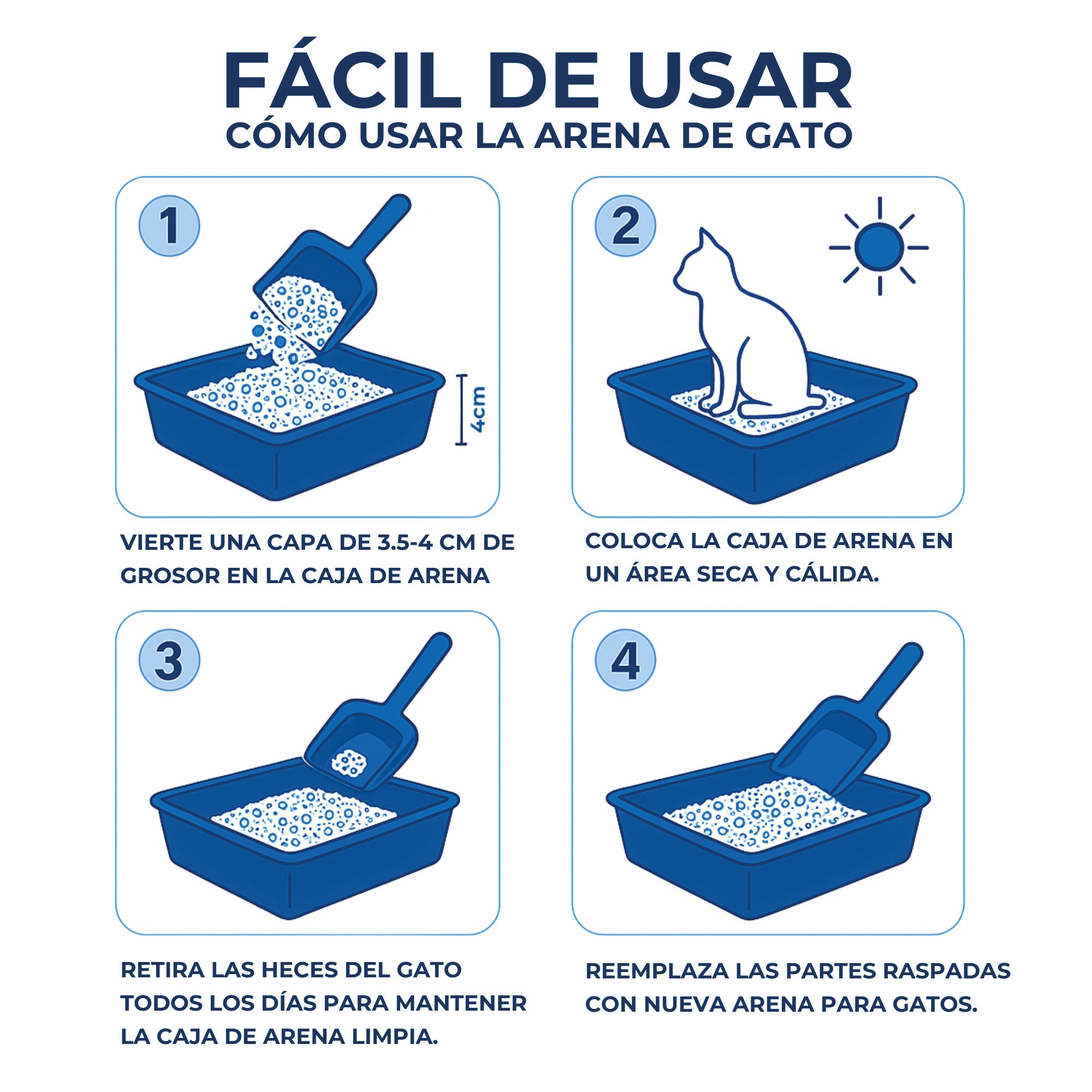 FÁCIL DE USAR
CÓMO USAR LA ARENA DE GATO

1

4cm

VIERTE UNA CAPA DE 3.5-4 CM DE GROSOR EN LA CAJA DE ARENA

2

COLOCA LA CAJA DE ARENA EN UN ÁREA SECA Y CÁLIDA.

3

RETIRA LAS HECES DEL GATO TODOS LOS DÍAS PARA MANTENER LA CAJA DE ARENA LIMPIA.

4

REEMPLAZA LAS PARTES RASPADAS CON NUEVA ARENA PARA GATOS.